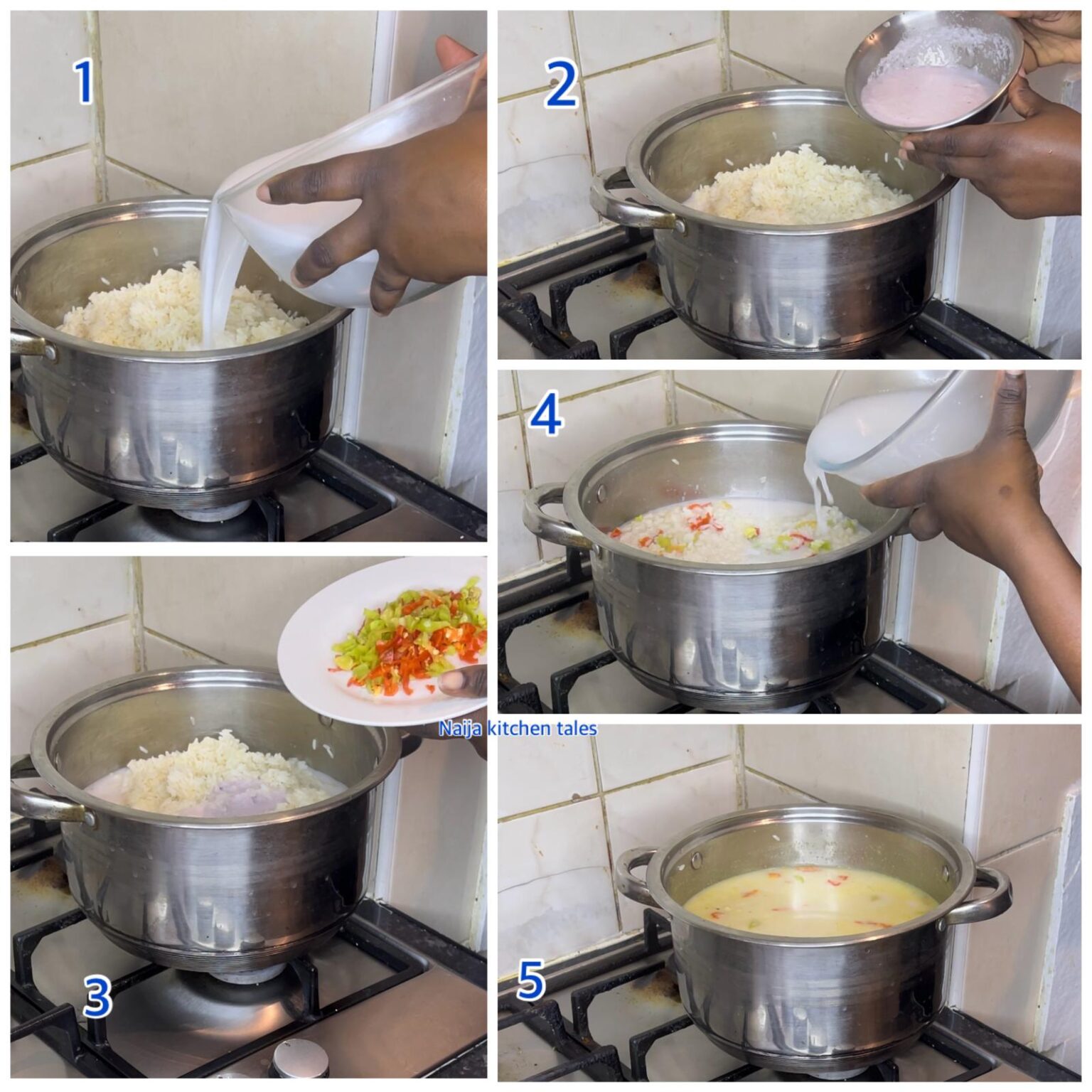 1

2

4

3

Naija kitchen tales

5